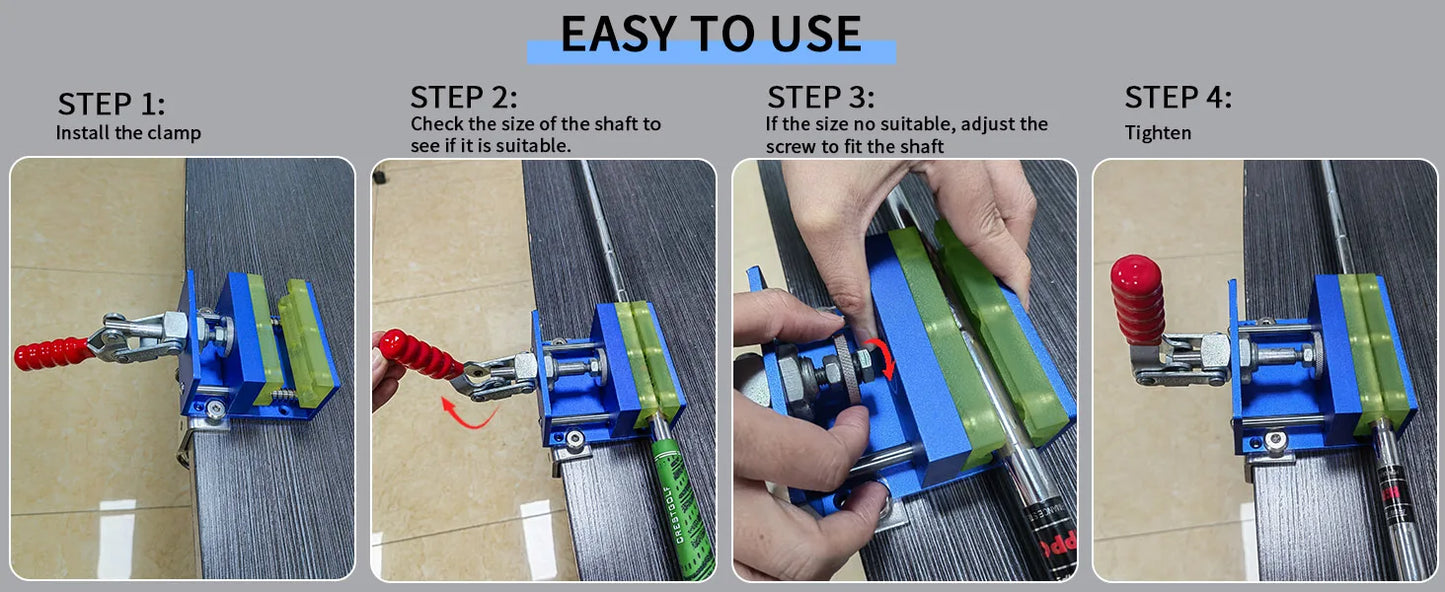 EASY TO USE

STEP 1:
Install the clamp

STEP 2:
Check the size of the shaft to see if it is suitable.

STEP 3:
If the size no suitable, adjust the screw to fit the shaft

STEP 4:
Tighten

CRESTGOLF